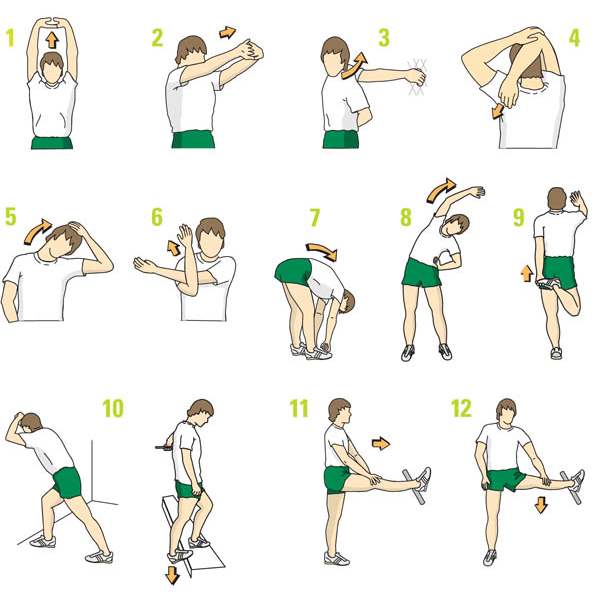 1
2
3
4
5
6
7
8
9
10
11
12